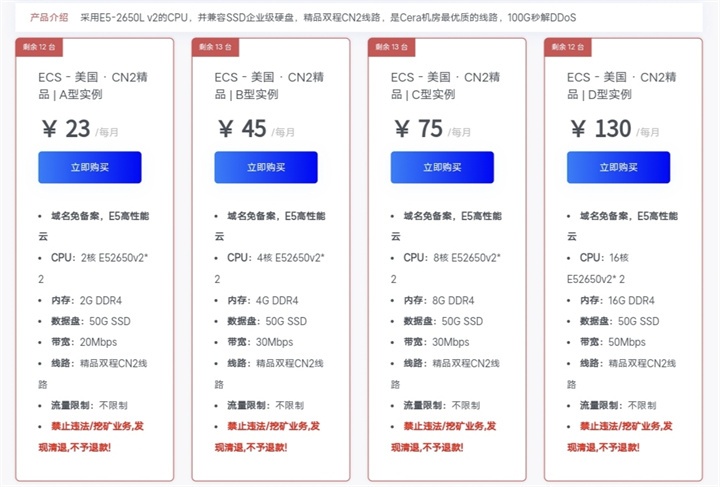 产品介绍 采用E5-2650L v2的CPU，并兼容SSD企业级硬盘，精品双程CN2线路，是Cera机房最优质的线路，100G秒解DDoS

剩余 12 台

ECS - 美国 · CN2精品 | A型实例

¥ 23 /每月

立即购买

- 域名免备案，E5高性能云
- CPU：2核 E52650v2* 2
- 内存：2G DDR4
- 数据盘：50G SSD
- 带宽：20Mbps
- 线路：精品双程CN2线路
- 流量限制：不限制
- 禁止违法/挖矿业务,发现清退,不予退款!

剩余 13 台

ECS - 美国 · CN2精品 | B型实例

¥ 45 /每月

立即购买

- 域名免备案，E5高性能云
- CPU：4核 E52650v2* 2
- 内存：4G DDR4
- 数据盘：50G SSD
- 带宽：30Mbps
- 线路：精品双程CN2线路
- 流量限制：不限制
- 禁止违法/挖矿业务,发现清退,不予退款!

剩余 13 台

ECS - 美国 · CN2精品 | C型实例

¥ 75 /每月

立即购买

- 域名免备案，E5高性能云
- CPU：8核 E52650v2* 2
- 内存：8G DDR4
- 数据盘：50G SSD
- 带宽：30Mbps
- 线路：精品双程CN2线路
- 流量限制：不限制
- 禁止违法/挖矿业务,发现清退,不予退款!

剩余 12 台

ECS - 美国 · CN2精品 | D型实例

¥ 130 /每月

立即购买

- 域名免备案，E5高性能云
- CPU：16核 E52650v2* 2
- 内存：16G DDR4
- 数据盘：50G SSD
- 带宽：50Mbps
- 线路：精品双程CN2线路
- 流量限制：不限制
- 禁止违法/挖矿业务,发现清退,不予退款!